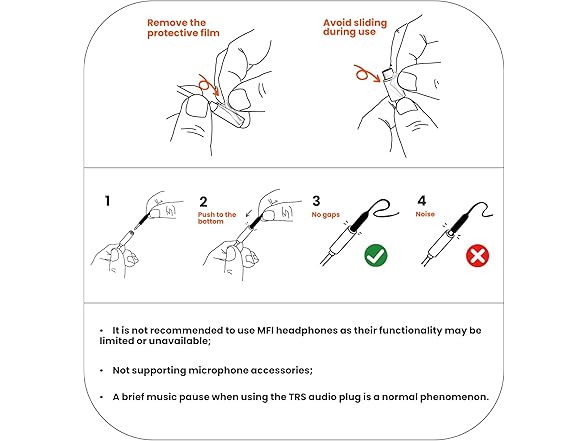 Remove the protective film

Avoid sliding during use

1

2
Push to the bottom

3
No gaps

4
Noise

• It is not recommended to use MFI headphones as their functionality may be limited or unavailable;

• Not supporting microphone accessories;

• A brief music pause when using the TRS audio plug is a normal phenomenon.