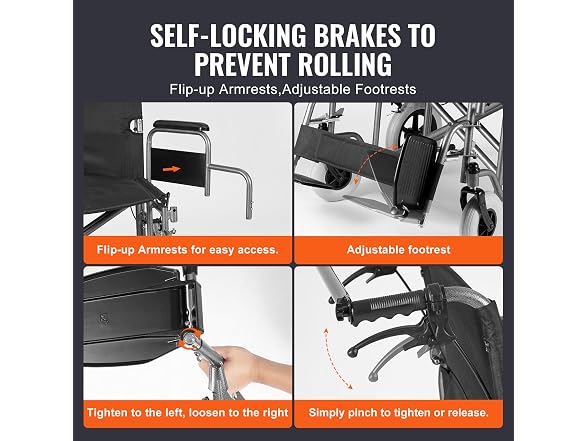 SELF-LOCKING BRAKES TO PREVENT ROLLING

Flip-up Armrests,Adjustable Footrests

Flip-up Armrests for easy access.

Adjustable footrest

Tighten to the left, loosen to the right

Simply pinch to tighten or release.