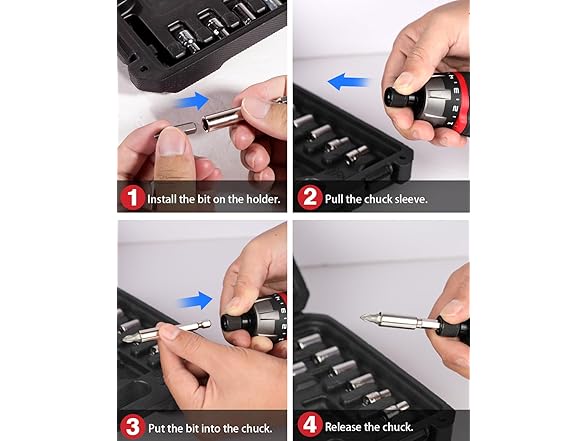 1 Install the bit on the holder.

2 Pull the chuck sleeve.

3 Put the bit into the chuck.

4 Release the chuck.