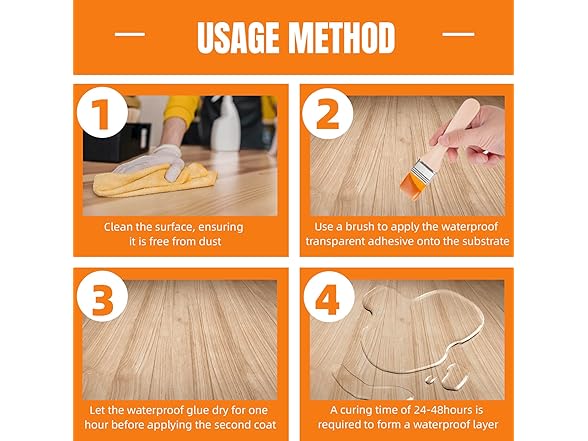 USAGE METHOD

1

Clean the surface, ensuring it is free from dust

2

Use a brush to apply the waterproof transparent adhesive onto the substrate

3

Let the waterproof glue dry for one hour before applying the second coat

4

A curing time of 24-48hours is required to form a waterproof layer