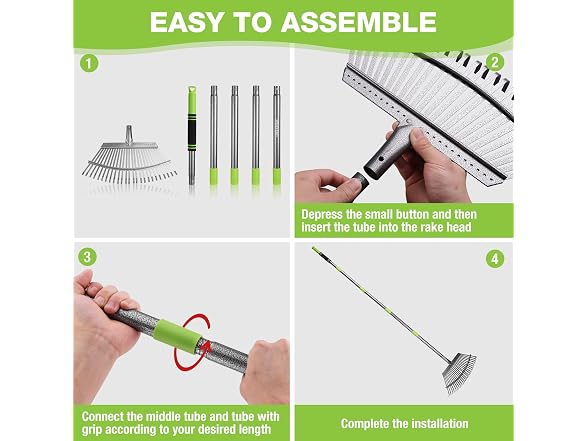 EASY TO ASSEMBLE

1

2

Depress the small button and then insert the tube into the rake head

3

Connect the middle tube and tube with grip according to your desired length

4

Complete the installation