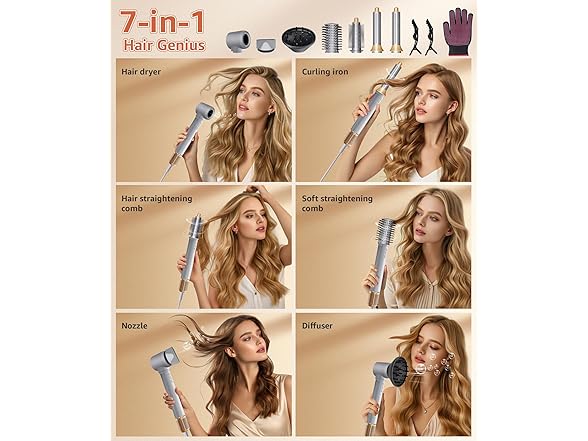 7-in-1
Hair Genius

Hair dryer

Curling iron

Hair straightening comb

Soft straightening comb

Nozzle

Diffuser