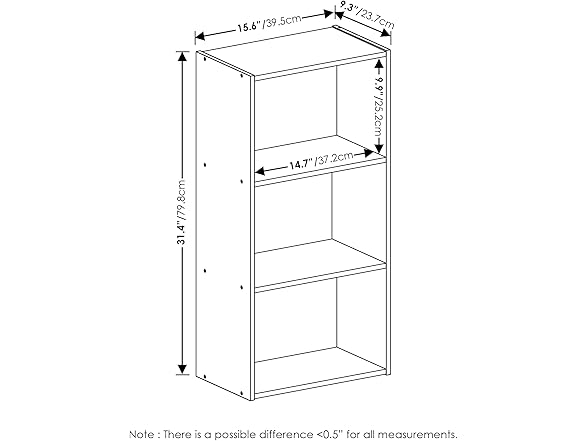 15.6"/39.5cm
9.3"/23.7cm
9.9"/25.2cm
14.7"/37.2cm
31.4"/79.8cm

Note : There is a possible difference <0.5" for all measurements.