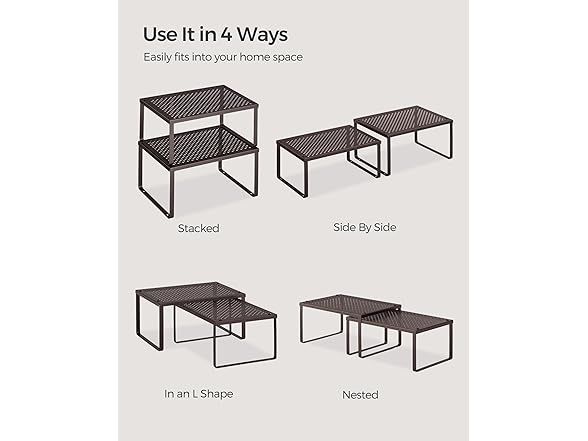 Use It in 4 Ways
Easily fits into your home space

Stacked

Side By Side

In an L Shape

Nested