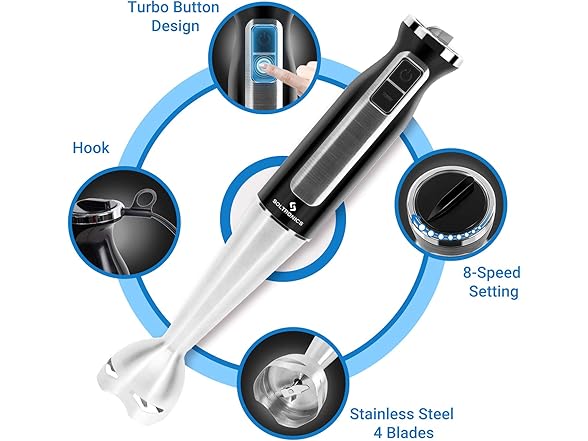 Turbo Button Design

Hook

SOLTRONICS

8-Speed Setting

Stainless Steel 4 Blades