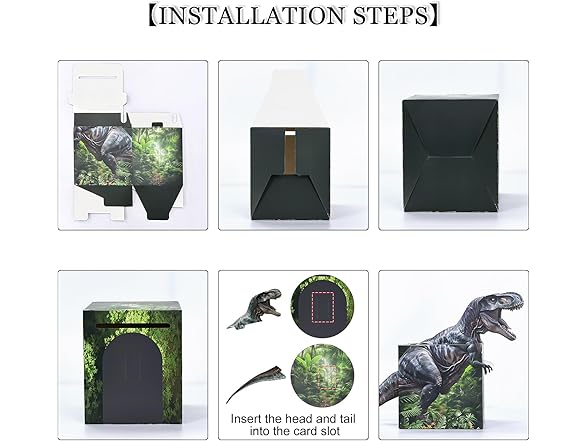 【INSTALLATION STEPS】

Insert the head and tail into the card slot