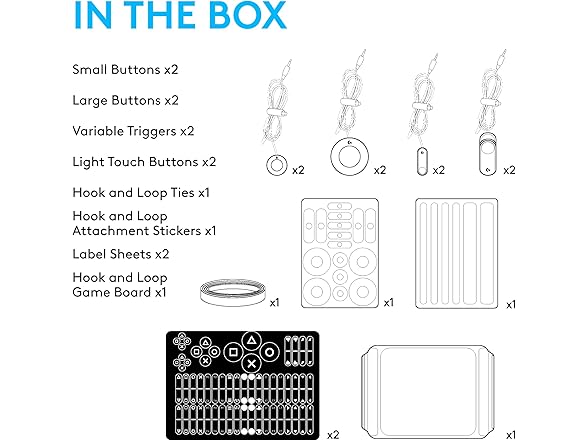 IN THE BOX

Small Buttons x2

Large Buttons x2

Variable Triggers x2

Light Touch Buttons x2

Hook and Loop Ties x1

Hook and Loop Attachment Stickers x1

Label Sheets x2

Hook and Loop Game Board x1

x2

x2

x2

x2

x1

x1

x1

x2

x1