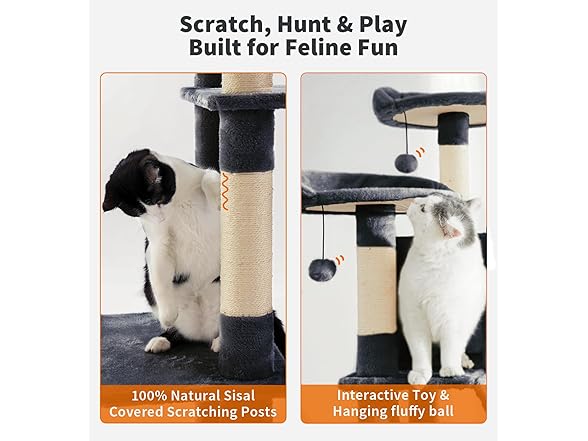 Scratch, Hunt & Play
Built for Feline Fun

100% Natural Sisal
Covered Scratching Posts

Interactive Toy &
Hanging fluffy ball