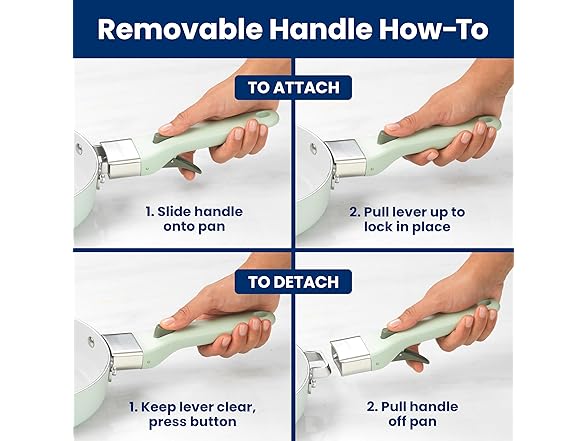 Removable Handle How-To

TO ATTACH

1. Slide handle onto pan

2. Pull lever up to lock in place

TO DETACH

1. Keep lever clear, press button

2. Pull handle off pan