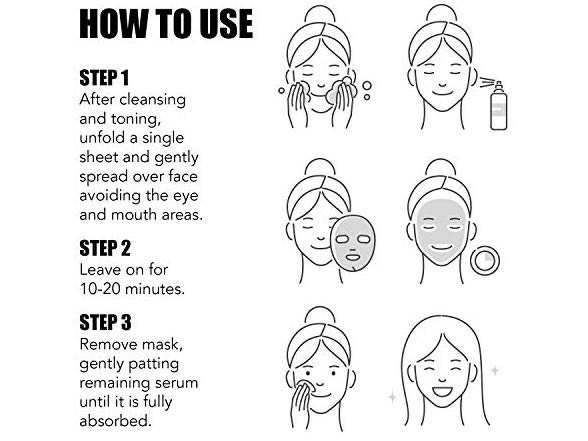 HOW TO USE

STEP 1
After cleansing and toning, unfold a single sheet and gently spread over face avoiding the eye and mouth areas.

STEP 2
Leave on for 10-20 minutes.

STEP 3
Remove mask, gently patting remaining serum until it is fully absorbed.