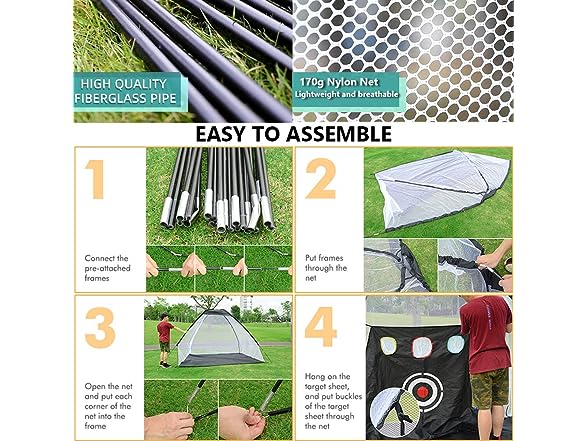 HIGH QUALITY FIBERGLASS PIPE

170g Nylon Net
Lightweight and breathable

EASY TO ASSEMBLE

1

Connect the pre-attached frames

2

Put frames through the net

3

Open the net and put each corner of the net into the frame

4

Hang on the target sheet, and put buckles of the target sheet through the net