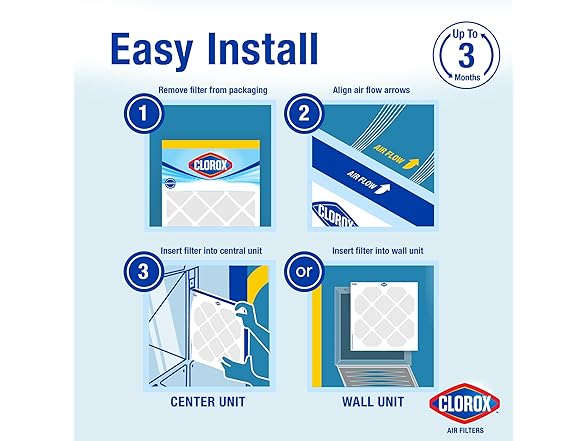 Easy Install

Up To 3 Months

Remove filter from packaging

1

CLOROX

Align air flow arrows

2

AIR FLOW

AIR FLOW

CLOROX

Insert filter into central unit

3

CENTER UNIT

Insert filter into wall unit

or

WALL UNIT

CLOROX
AIR FILTERS