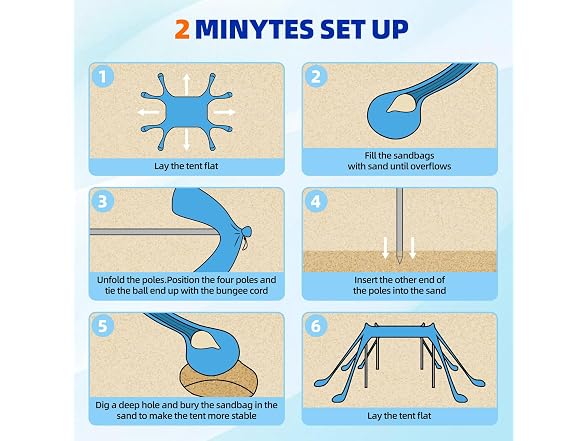 2 MINYTES SET UP

1

Lay the tent flat

2

Fill the sandbags with sand until overflows

3

Unfold the poles.Position the four poles and tie the ball end up with the bungee cord

4

Insert the other end of the poles into the sand

5

Dig a deep hole and bury the sandbag in the sand to make the tent more stable

6

Lay the tent flat