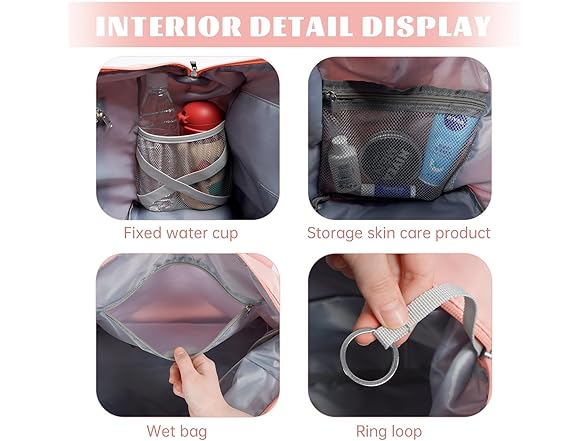 INTERIOR DETAIL DISPLAY

Fixed water cup

Storage skin care product

Wet bag

Ring loop