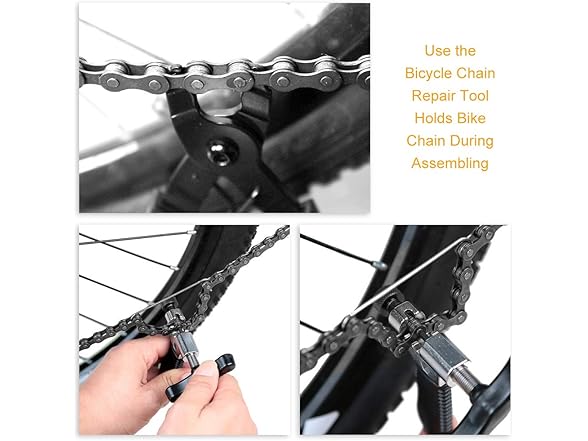 Use the Bicycle Chain Repair Tool Holds Bike Chain During Assembling