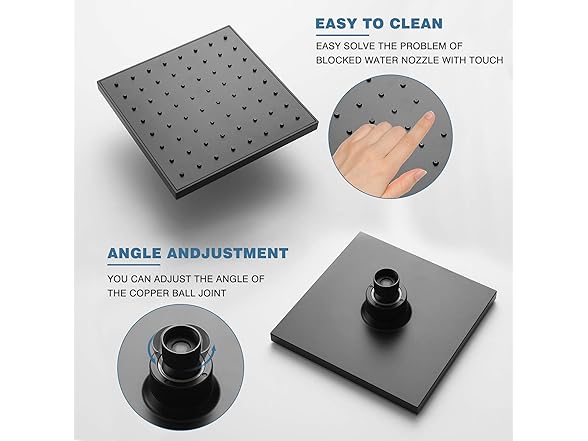 EASY TO CLEAN

EASY SOLVE THE PROBLEM OF BLOCKED WATER NOZZLE WITH TOUCH

ANGLE ANDJUSTMENT

YOU CAN ADJUST THE ANGLE OF THE COPPER BALL JOINT