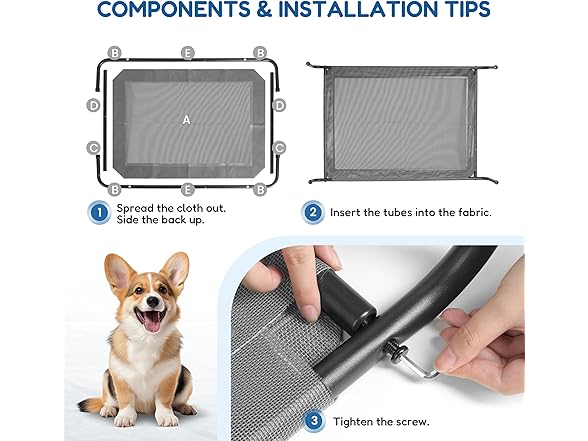 COMPONENTS & INSTALLATION TIPS

B E B

D D

A

C C

B E B

1 Spread the cloth out. Side the back up.

2 Insert the tubes into the fabric.

3 Tighten the screw.