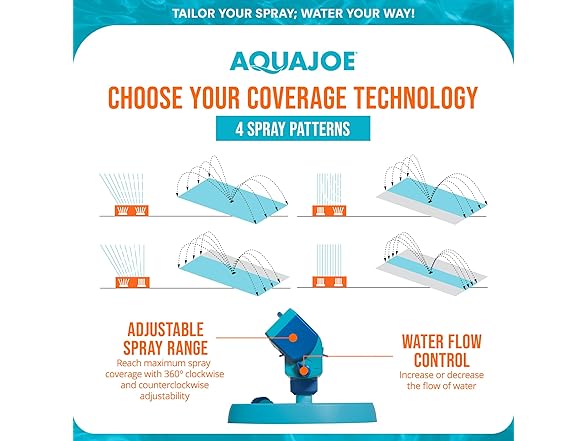 TAILOR YOUR SPRAY; WATER YOUR WAY!

AQUAJOE

CHOOSE YOUR COVERAGE TECHNOLOGY

4 SPRAY PATTERNS

ADJUSTABLE SPRAY RANGE
Reach maximum spray coverage with 360° clockwise and counterclockwise adjustability

WATER FLOW CONTROL
Increase or decrease the flow of water