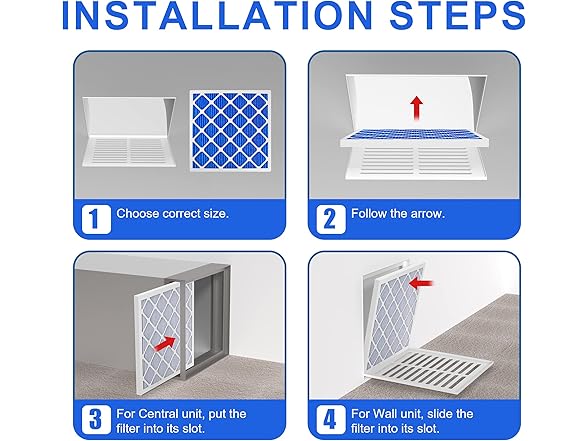 INSTALLATION STEPS

1 Choose correct size.

2 Follow the arrow.

3 For Central unit, put the filter into its slot.

4 For Wall unit, slide the filter into its slot.