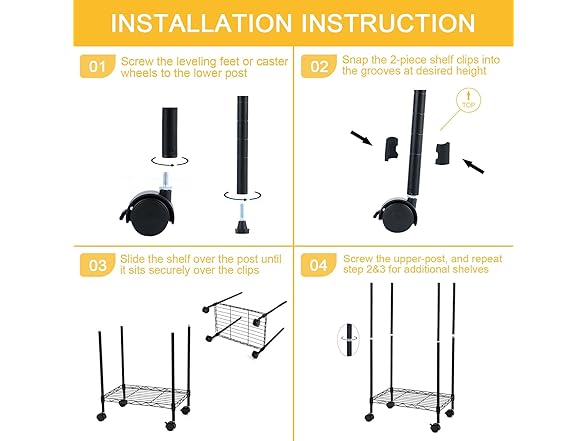 INSTALLATION INSTRUCTION

01 Screw the leveling feet or caster wheels to the lower post

02 Snap the 2-piece shelf clips into the grooves at desired height

TOP

03 Slide the shelf over the post until it sits securely over the clips

04 Screw the upper-post, and repeat step 2&3 for additional shelves