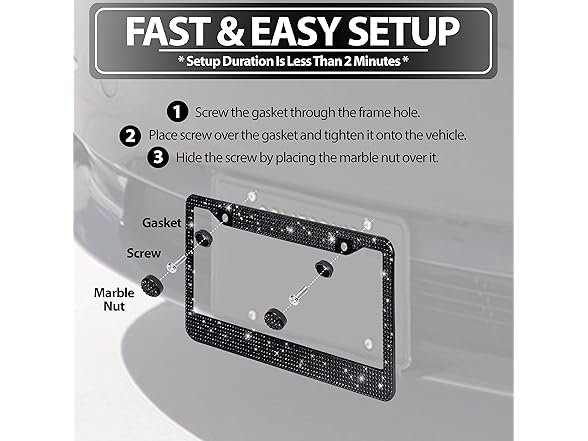 FAST & EASY SETUP
* Setup Duration Is Less Than 2 Minutes *

1 Screw the gasket through the frame hole.
2 Place screw over the gasket and tighten it onto the vehicle.
3 Hide the screw by placing the marble nut over it.

Gasket
Screw
Marble Nut