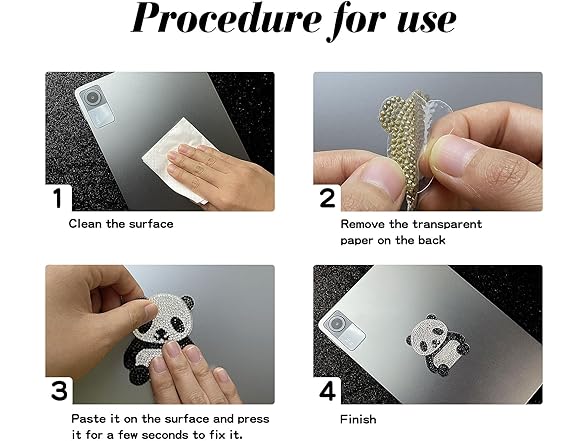 Procedure for use

1
Clean the surface

2
Remove the transparent paper on the back

3
Paste it on the surface and press it for a few seconds to fix it.

4
Finish