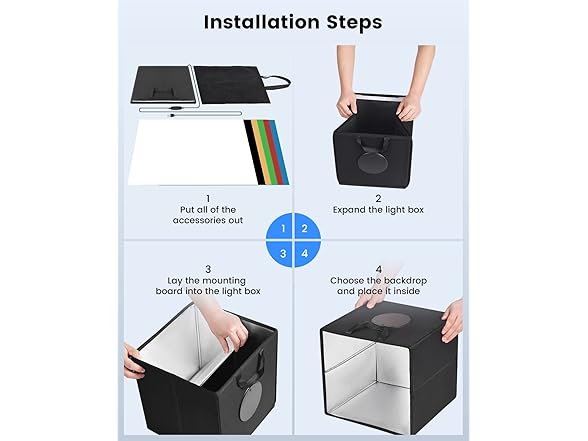 Installation Steps

1
Put all of the accessories out

2
Expand the light box

1 2
3 4

3
Lay the mounting board into the light box

4
Choose the backdrop and place it inside