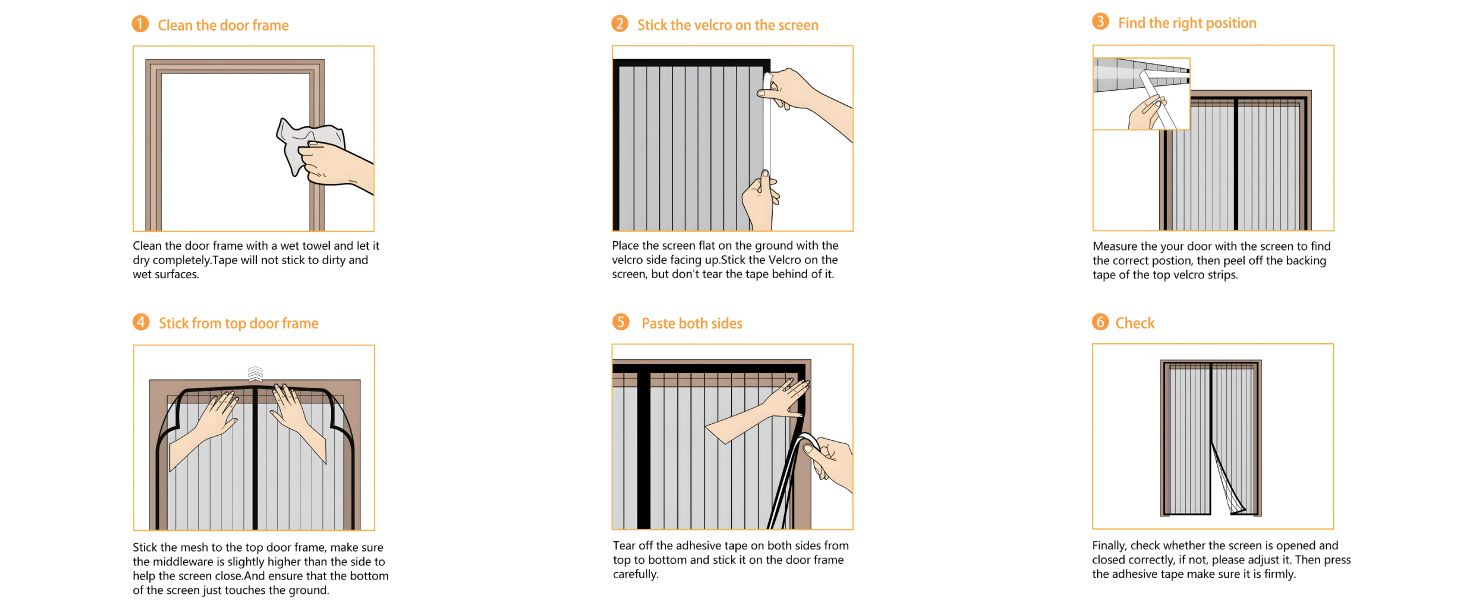 1 Clean the door frame

Clean the door frame with a wet towel and let it dry completely.Tape will not stick to dirty and wet surfaces.

2 Stick the velcro on the screen

Place the screen flat on the ground with the velcro side facing up.Stick the Velcro on the screen, but don't tear the tape behind of it.

3 Find the right position

Measure the your door with the screen to find the correct postion, then peel off the backing tape of the top velcro strips.

4 Stick from top door frame

Stick the mesh to the top door frame, make sure the middleware is slightly higher than the side to help the screen close.And ensure that the bottom of the screen just touches the ground.

5 Paste both sides

Tear off the adhesive tape on both sides from top to bottom and stick it on the door frame carefully.

6 Check

Finally, check whether the screen is opened and closed correctly, if not, please adjust it. Then press the adhesive tape make sure it is firmly.