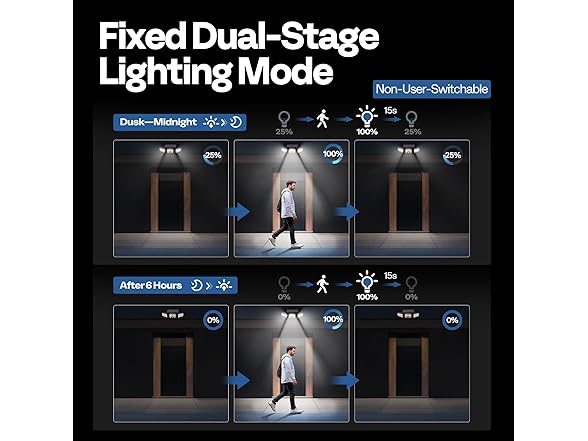 Fixed Dual-Stage Lighting Mode

Non-User-Switchable

Dusk—Midnight

25%

100%

15s

25%

25%

100%

25%

After 6 Hours

0%

100%

15s

0%

0%

100%

0%