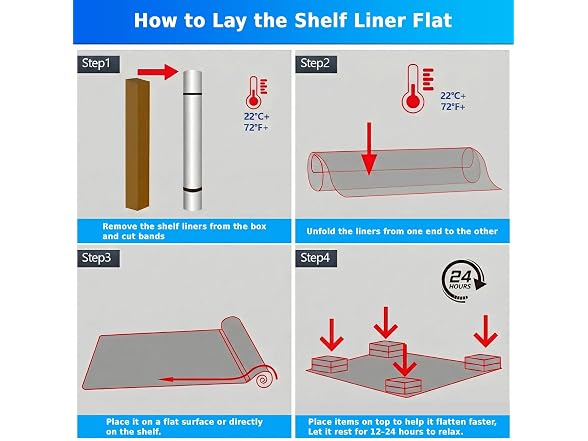 How to Lay the Shelf Liner Flat

Step1

22°C+
72°F+

Remove the shelf liners from the box and cut bands

Step2

22°C+
72°F+

Unfold the liners from one end to the other

Step3

Place it on a flat surface or directly on the shelf.

Step4

24 HOURS

Place items on top to help it flatten faster, Let it rest for 12-24 hours to relax.