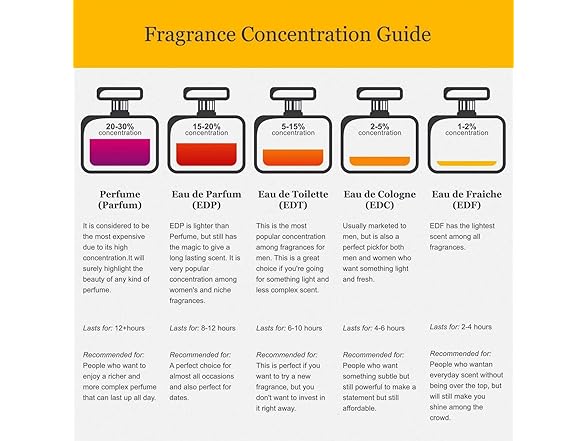 Fragrance Concentration Guide

20-30%
concentration

Perfume
(Parfum)

It is considered to be the most expensive due to its high concentration.It will surely highlight the beauty of any kind of perfume.

Lasts for: 12+hours

Recommended for:
People who want to enjoy a richer and more complex perfume that can last up all day.

15-20%
concentration

Eau de Parfum
(EDP)

EDP is lighter than Perfume, but still has the magic to give a long lasting scent. It is very popular concentration among women's and niche fragrances.

Lasts for: 8-12 hours

Recommended for:
A perfect choice for almost all occasions and also perfect for dates.

5-15%
concentration

Eau de Toilette
(EDT)

This is the most popular concentration among fragrances for men. This is a great choice if you're going for something light and less complex scent.

Lasts for: 6-10 hours

Recommended for:
This is perfect if you want to try a new fragrance, but you don't want to invest in it right away.

2-5%
concentration

Eau de Cologne
(EDC)

Usually marketed to men, but is also a perfect pickfor both men and women who want something light and fresh.

Lasts for: 4-6 hours

Recommended for:
People who want something subtle but still powerful to make a statement but still affordable.

1-2%
concentration

Eau de Fraiche
(EDF)

EDF has the lightest scent among all fragrances.

Lasts for: 2-4 hours

Recommended for:
People who wantan everyday scent without being over the top, but will still make you shine among the crowd.