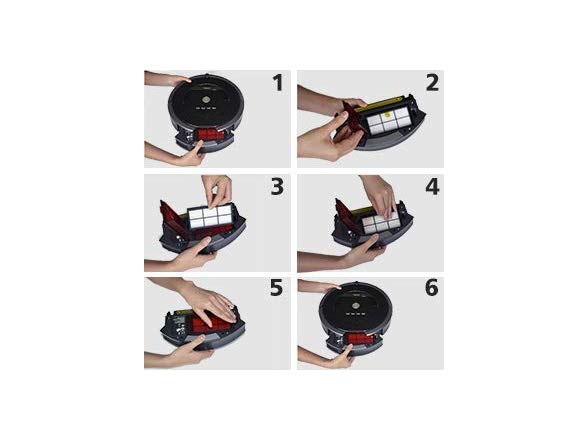 1

2

3

4

5

6