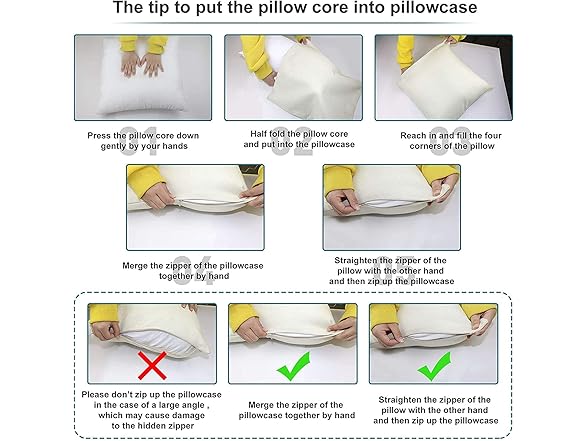 The tip to put the pillow core into pillowcase

01
Press the pillow core down gently by your hands

02
Half fold the pillow core and put into the pillowcase

03
Reach in and fill the four corners of the pillow

04
Merge the zipper of the pillowcase together by hand

05
Straighten the zipper of the pillow with the other hand and then zip up the pillowcase

Please don't zip up the pillowcase in the case of a large angle , which may cause damage to the hidden zipper

Merge the zipper of the pillowcase together by hand

Straighten the zipper of the pillow with the other hand and then zip up the pillowcase