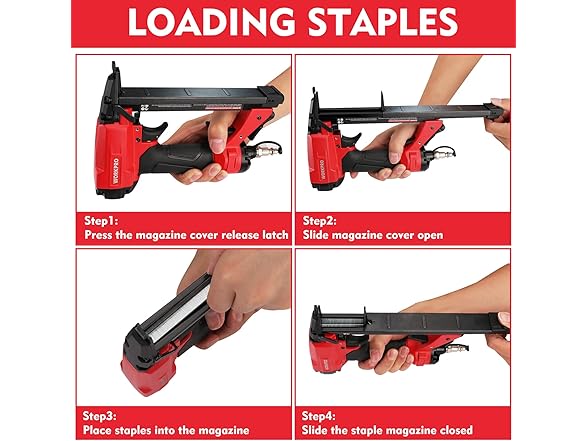 LOADING STAPLES

WORKPRO

Step1:
Press the magazine cover release latch

Step2:
Slide magazine cover open

Step3:
Place staples into the magazine

Step4:
Slide the staple magazine closed