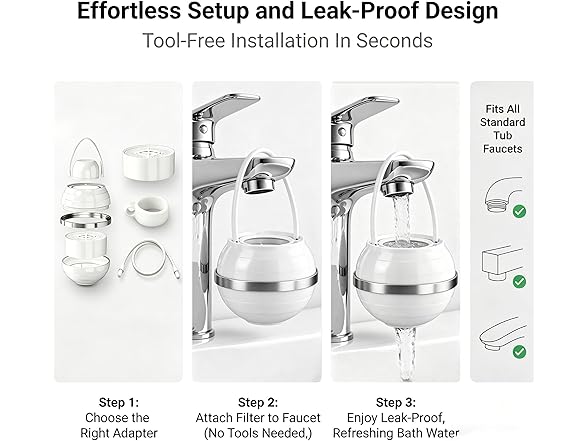 Effortless Setup and Leak-Proof Design
Tool-Free Installation In Seconds

Fits All Standard Tub Faucets

Step 1:
Choose the Right Adapter

Step 2:
Attach Filter to Faucet (No Tools Needed,)

Step 3:
Enjoy Leak-Proof, Refreshing Bath Water