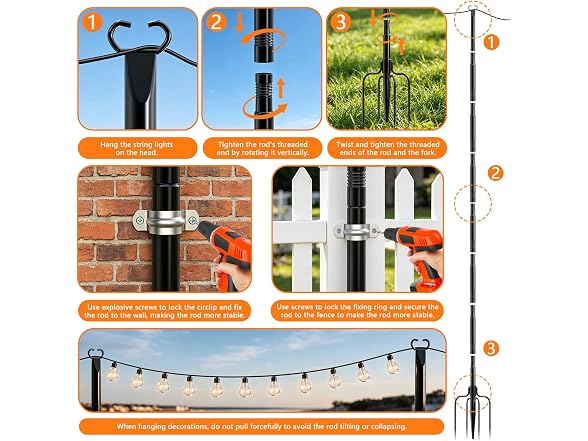 1

2

3

Hang the string lights on the head.

Tighten the rod's threaded end by rotating it vertically.

Twist and tighten the threaded ends of the rod and the fork.

Use explosive screws to lock the circlip and fix the rod to the wall, making the rod more stable.

Use screws to lock the fixing ring and secure the rod to the fence to make the rod more stable.

When hanging decorations, do not pull forcefully to avoid the rod tilting or collapsing.

1

2

3