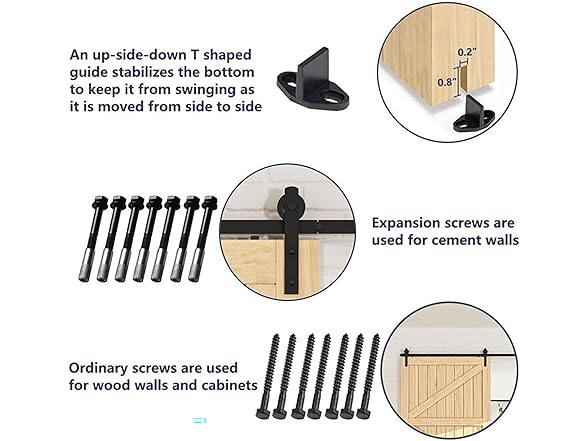 An up-side-down T shaped guide stabilizes the bottom to keep it from swinging as it is moved from side to side

0.2"

0.8"

Expansion screws are used for cement walls

Ordinary screws are used for wood walls and cabinets