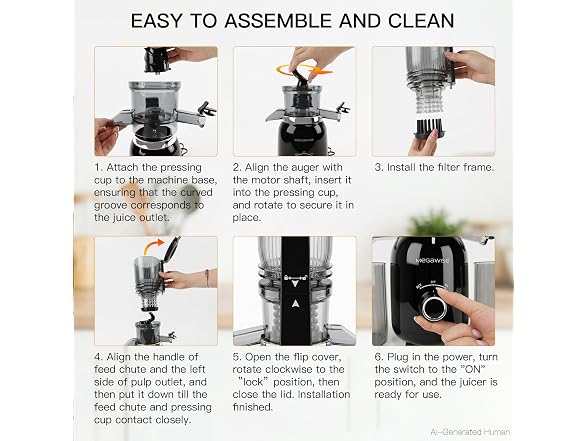 EASY TO ASSEMBLE AND CLEAN

MEGAWISE

1. Attach the pressing cup to the machine base, ensuring that the curved groove corresponds to the juice outlet.

2. Align the auger with the motor shaft, insert it into the pressing cup, and rotate to secure it in place.

3. Install the filter frame.

MEGAWISE

4. Align the handle of feed chute and the left side of pulp outlet, and then put it down till the feed chute and pressing cup contact closely.

5. Open the flip cover, rotate clockwise to the "lock" position, then close the lid. Installation finished.

6. Plug in the power, turn the switch to the "ON" position, and the juicer is ready for use.

AI-Generated Human