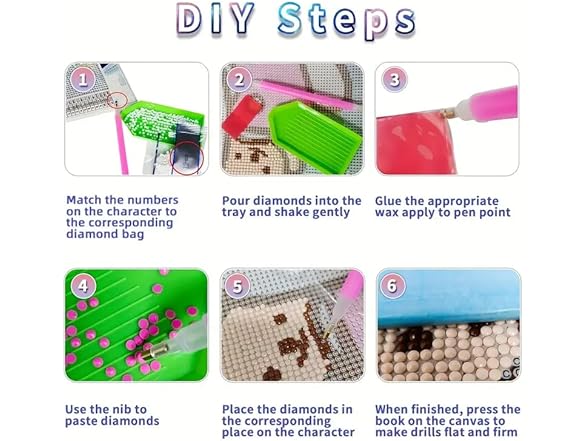 DIY Steps

1

Match the numbers on the character to the corresponding diamond bag

2

Pour diamonds into the tray and shake gently

3

Glue the appropriate wax apply to pen point

4

Use the nib to paste diamonds

5

Place the diamonds in the corresponding place on the character

6

When finished, press the book on the canvas to make drills flat and firm