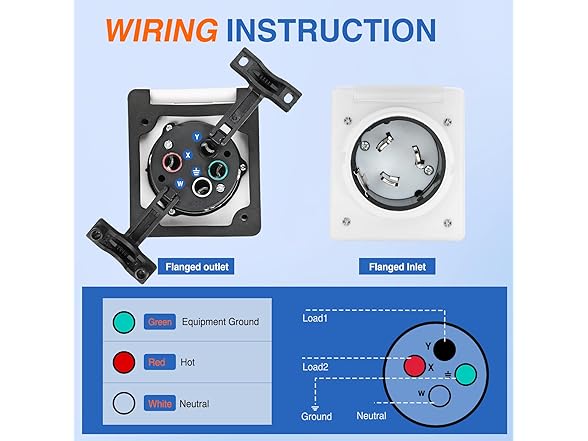 WIRING INSTRUCTION

Y
X
W

Flanged outlet

Flanged Inlet

Green Equipment Ground

Red Hot

White Neutral

Load1

Load2

Ground

Neutral

Y

X

W