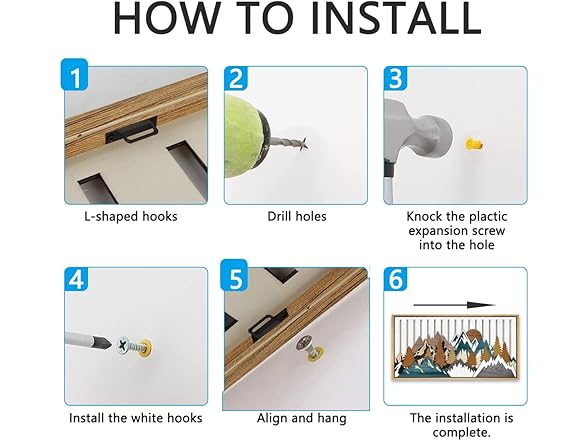 HOW TO INSTALL

1
L-shaped hooks

2
Drill holes

3
Knock the plactic expansion screw into the hole

4
Install the white hooks

5
Align and hang

6
The installation is complete.