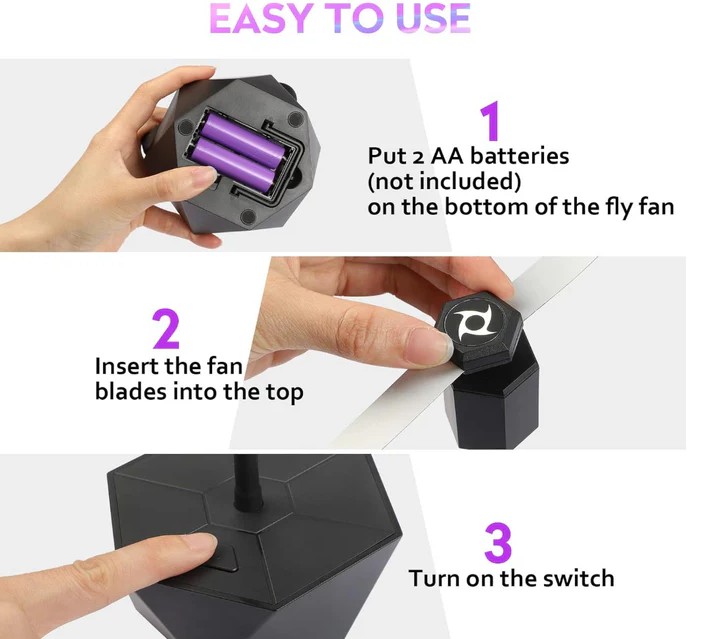 EASY TO USE

1

Put 2 AA batteries
(not included)
on the bottom of the fly fan

2

Insert the fan
blades into the top

3

Turn on the switch