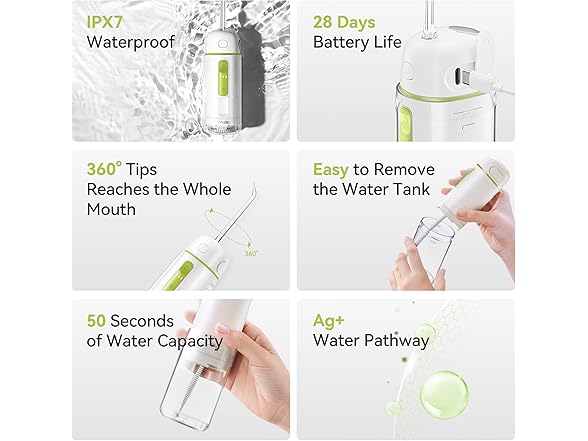 IPX7
Waterproof

28 Days
Battery Life

360° Tips
Reaches the Whole Mouth

360°

Easy to Remove the Water Tank

50 Seconds of Water Capacity

Ag+
Water Pathway