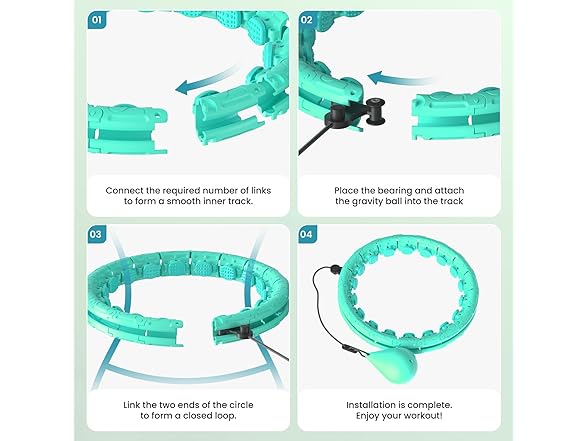 01

Connect the required number of links to form a smooth inner track.

02

Place the bearing and attach the gravity ball into the track

03

Link the two ends of the circle to form a closed loop.

04

Installation is complete. Enjoy your workout!