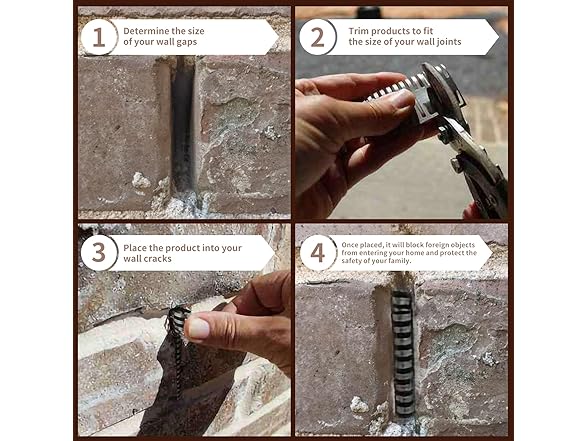 1 Determine the size of your wall gaps

2 Trim products to fit the size of your wall joints

3 Place the product into your wall cracks

4 Once placed, it will block foreign objects from entering your home and protect the safety of your family.