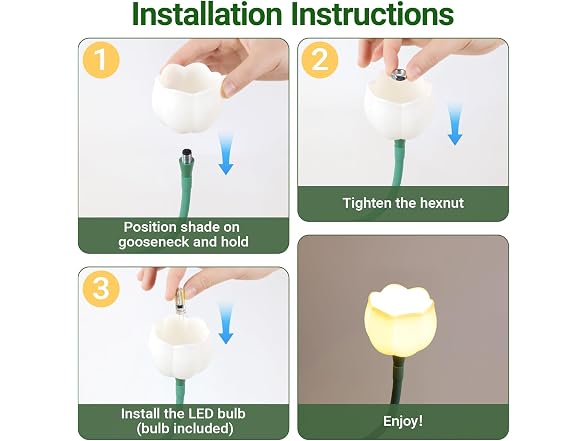 Installation Instructions

1

Position shade on gooseneck and hold

2

Tighten the hexnut

3

Install the LED bulb (bulb included)

Enjoy!