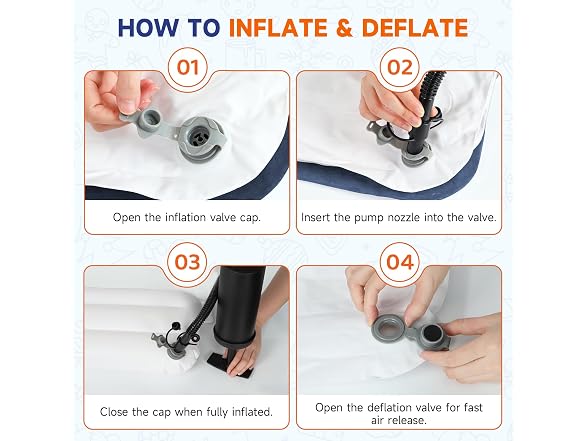 HOW TO INFLATE & DEFLATE

01

Open the inflation valve cap.

02

Insert the pump nozzle into the valve.

03

Close the cap when fully inflated.

04

Open the deflation valve for fast air release.