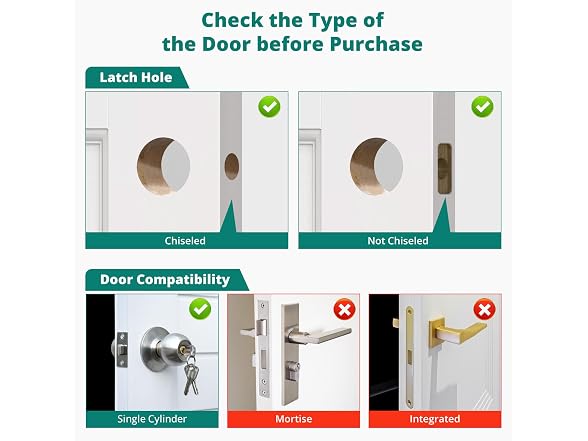 Check the Type of the Door before Purchase

Latch Hole

Chiseled

Not Chiseled

Door Compatibility

Single Cylinder

Mortise

Integrated