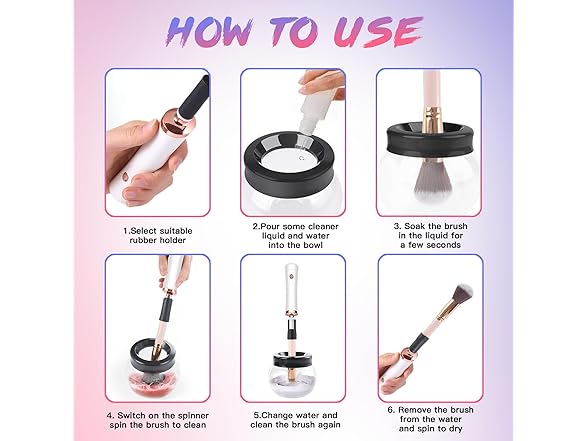 HOW TO USE

1.Select suitable rubber holder

2.Pour some cleaner liquid and water into the bowl

3. Soak the brush in the liquid for a few seconds

4. Switch on the spinner spin the brush to clean

5.Change water and clean the brush again

6. Remove the brush from the water and spin to dry