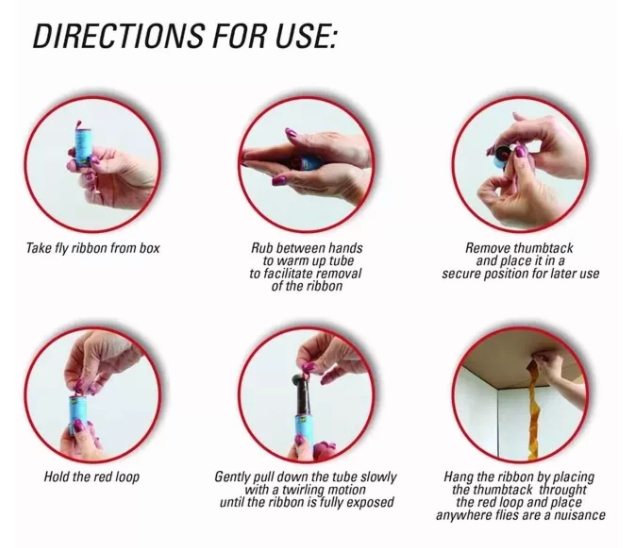 DIRECTIONS FOR USE:

Take fly ribbon from box

Rub between hands to warm up tube to facilitate removal of the ribbon

Remove thumbtack and place it in a secure position for later use

Hold the red loop

Gently pull down the tube slowly with a twirling motion until the ribbon is fully exposed

Hang the ribbon by placing the thumbtack throught the red loop and place anywhere flies are a nuisance